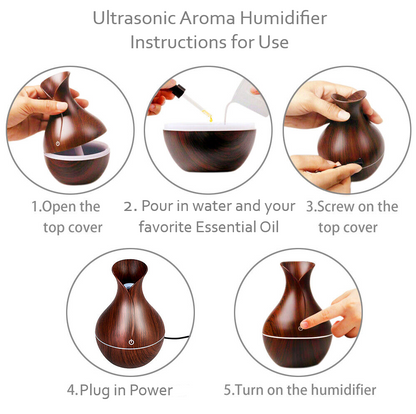 Ultrasonic Aroma Humidifier
Instructions for Use

1.Open the top cover

2. Pour in water and your favorite Essential Oil

3.Screw on the top cover

4.Plug in Power

5.Turn on the humidifier